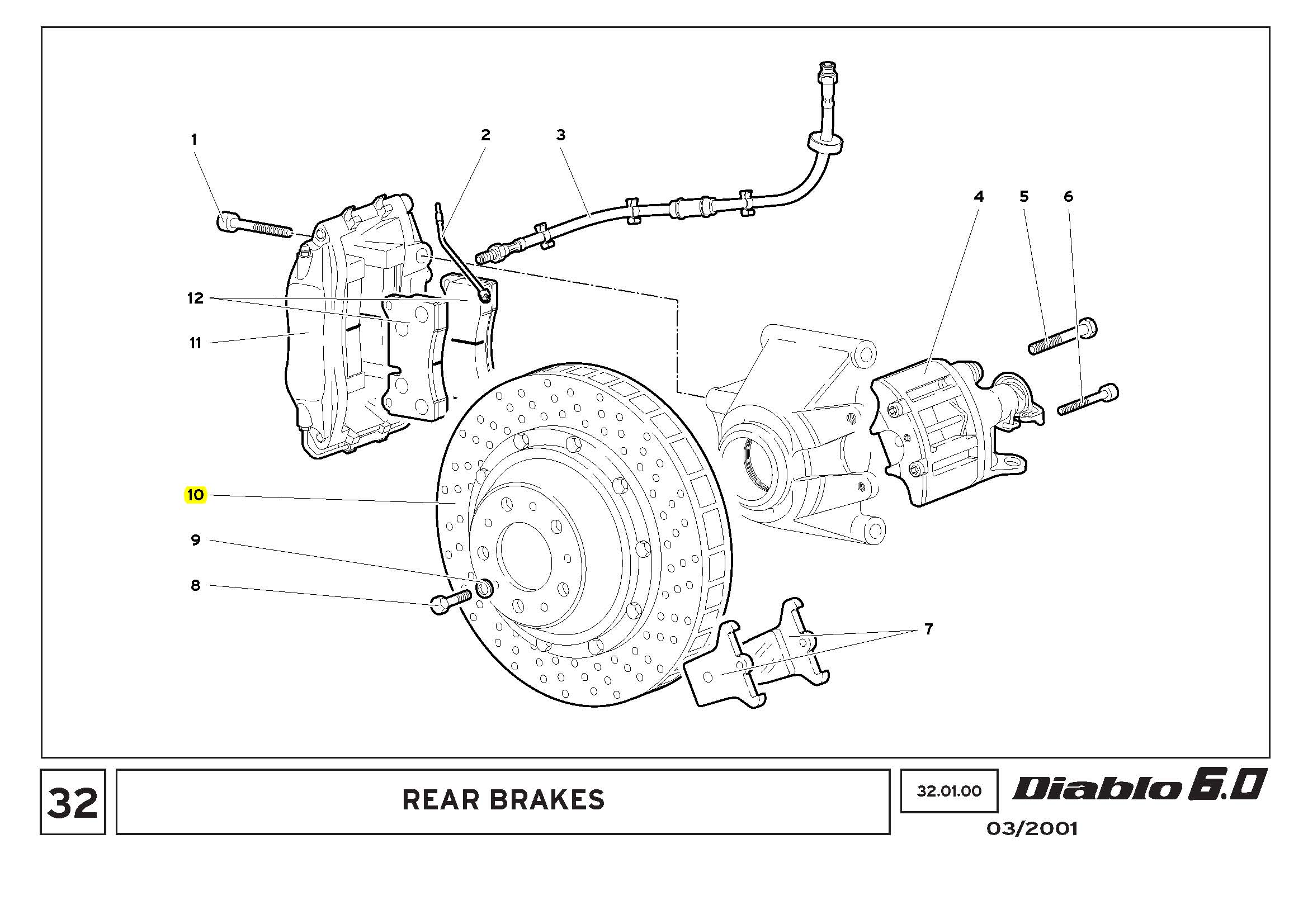 1
2
3
4
5
6
12
11
10
9
8
7

32

REAR BRAKES

32.01.00

Diablo 6.0

03/2001